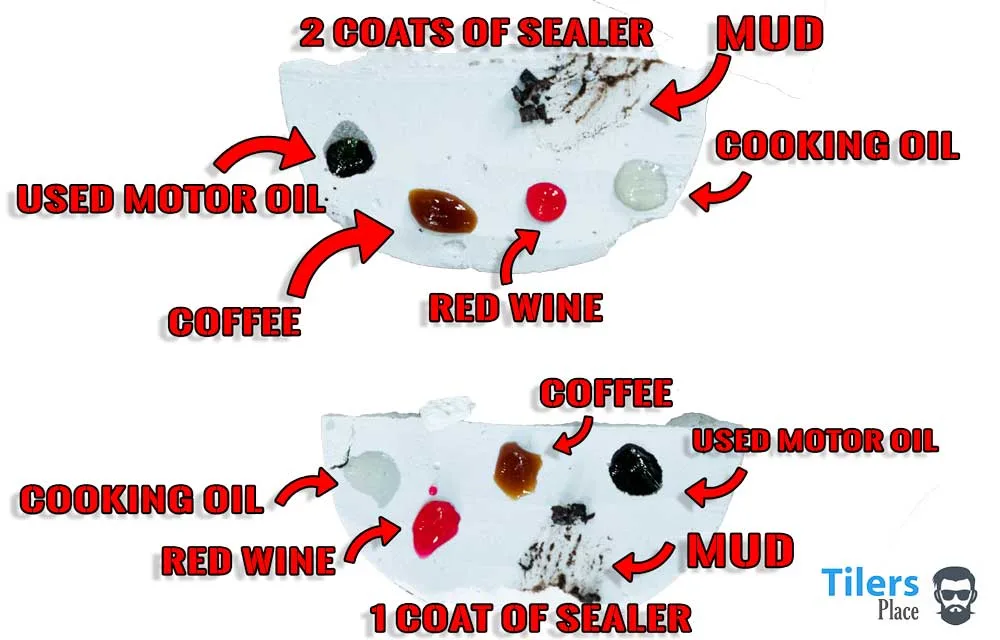 2 COATS OF SEALER

MUD

COOKING OIL

USED MOTOR OIL

COFFEE

RED WINE

COFFEE

USED MOTOR OIL

COOKING OIL

RED WINE

MUD

1 COAT OF SEALER

Tilers Place